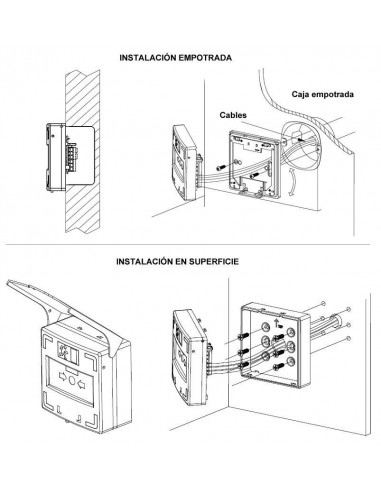 INSTALACIÓN EMPOTRADA

Caja empotrada

Cables

INSTALACIÓN EN SUPERFICIE