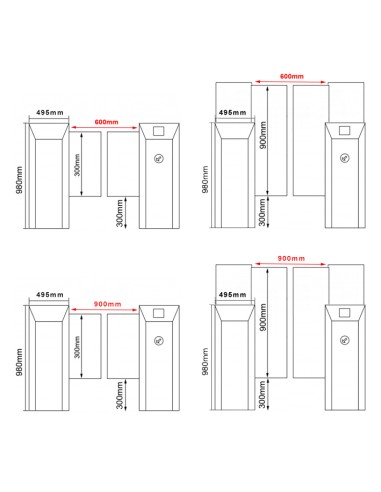 495mm
600mm
980mm
300mm
300mm

600mm
495mm
900mm
980mm
300mm

495mm
900mm
980mm
300mm
300mm

900mm
495mm
900mm
980mm
300mm