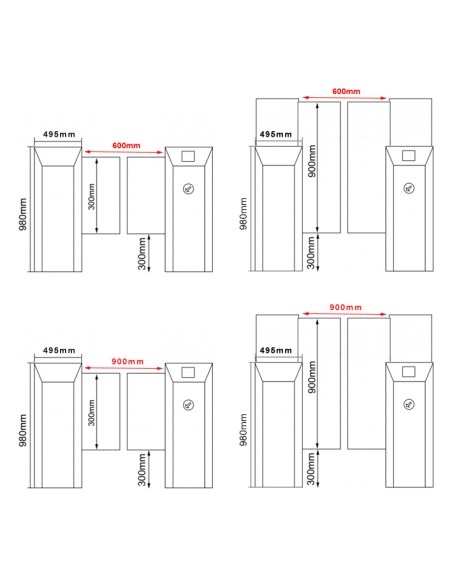 495mm
600mm
980mm
300mm
300mm

600mm
495mm
900mm
980mm
300mm

495mm
900mm
980mm
300mm
300mm

900mm
495mm
900mm
980mm
300mm