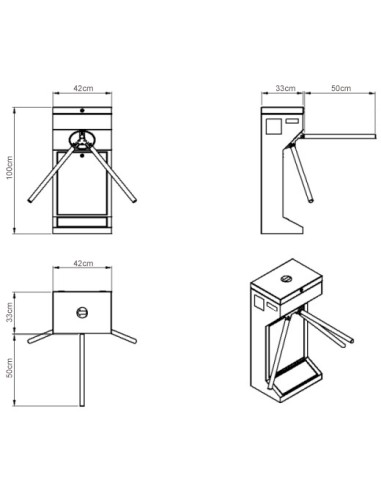 42cm

100cm

33cm

50cm

42cm

33cm

50cm