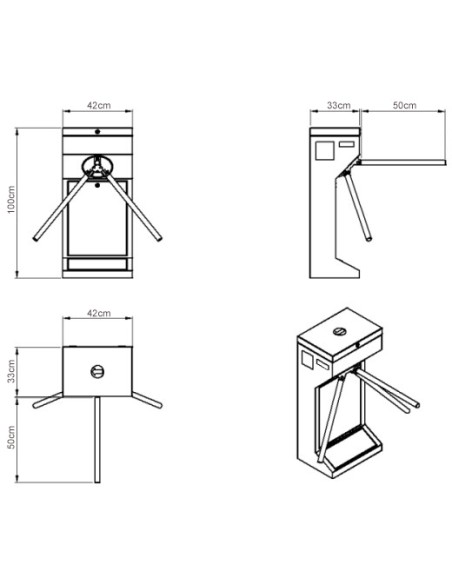 42cm

100cm

33cm

50cm

42cm

33cm

50cm