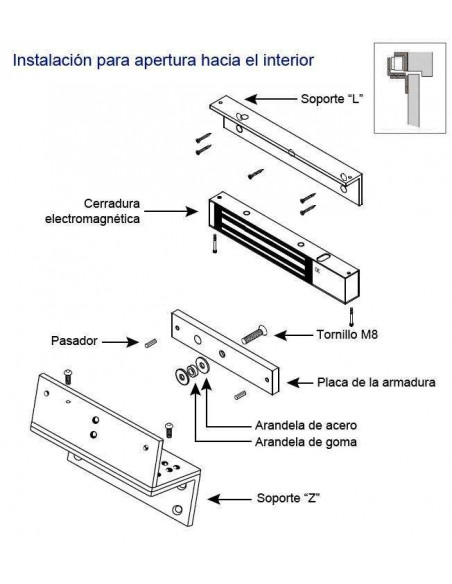 Instalación para apertura hacia el interior

Soporte “L”

Cerradura electromagnética

Pasador

Tornillo M8

Placa de la armadura

Arandela de acero

Arandela de goma

Soporte “Z”