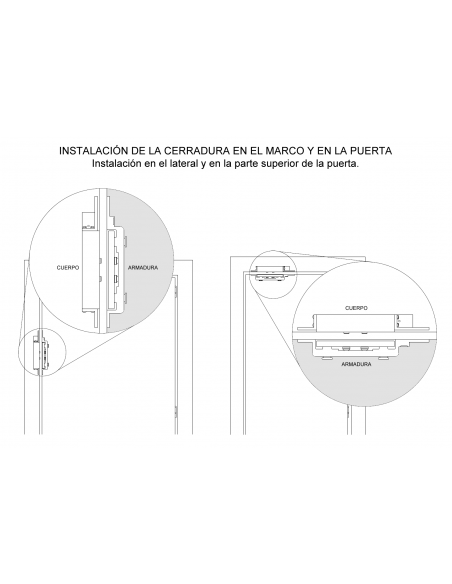 INSTALACIÓN DE LA CERRADURA EN EL MARCO Y EN LA PUERTA
Instalación en el lateral y en la parte superior de la puerta.

CUERPO
ARMADURA

CUERPO
ARMADURA