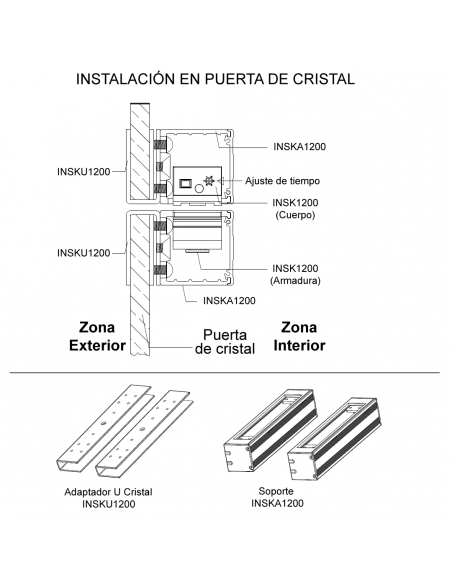 INSTALACIÓN EN PUERTA DE CRISTAL

INSKA1200

INSKU1200

Ajuste de tiempo

INSK1200
(Cuerpo)

INSKU1200

INSK1200
(Armadura)

INSKA1200

Zona Exterior

Puerta de cristal

Zona Interior

Adaptador U Cristal
INSKU1200

Soporte
INSKA1200