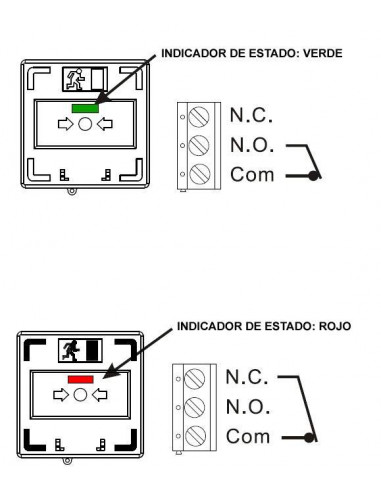 INDICADOR DE ESTADO: VERDE

N.C.
N.O.
Com

INDICADOR DE ESTADO: ROJO

N.C.
N.O.
Com